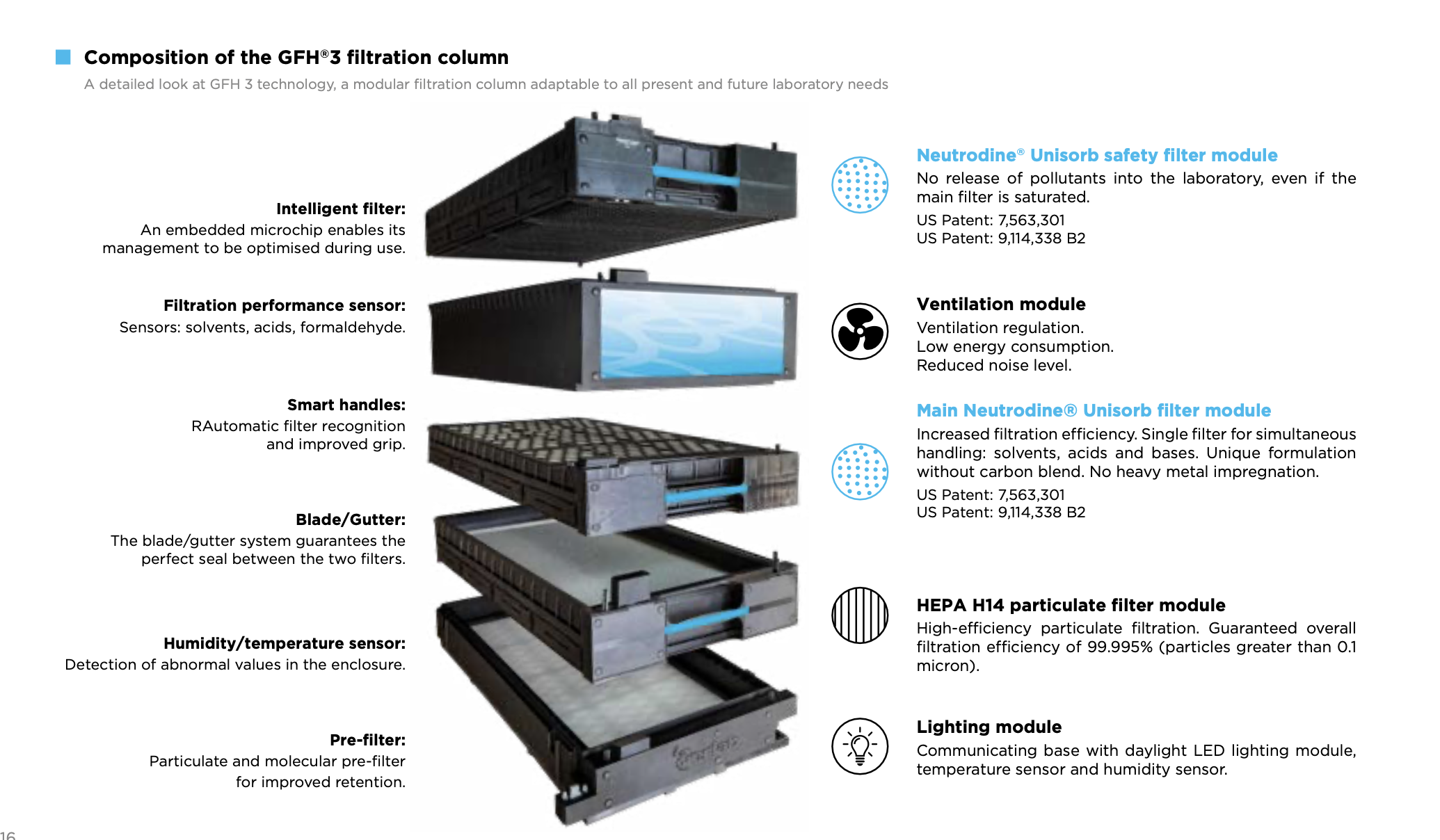 Composition of the GFH®3 filtration column

A detailed look at GFH 3 technology, a modular filtration column adaptable to all present and future laboratory needs

Intelligent filter:
An embedded microchip enables its management to be optimised during use.

Filtration performance sensor:
Sensors: solvents, acids, formaldehyde.

Smart handles:
RAutomatic filter recognition and improved grip.

Blade/Gutter:
The blade/gutter system guarantees the perfect seal between the two filters.

Humidity/temperature sensor:
Detection of abnormal values in the enclosure.

Pre-filter:
Particulate and molecular pre-filter for improved retention.

Neutrodine® Unisorb safety filter module
No release of pollutants into the laboratory, even if the main filter is saturated.
US Patent: 7,563,301
US Patent: 9,114,338 B2

Ventilation module
Ventilation regulation.
Low energy consumption.
Reduced noise level.

Main Neutrodine® Unisorb filter module
Increased filtration efficiency. Single filter for simultaneous handling: solvents, acids and bases. Unique formulation without carbon blend. No heavy metal impregnation.
US Patent: 7,563,301
US Patent: 9,114,338 B2

HEPA H14 particulate filter module
High-efficiency particulate filtration. Guaranteed overall filtration efficiency of 99.995% (particles greater than 0.1 micron).

Lighting module
Communicating base with daylight LED lighting module, temperature sensor and humidity sensor.

16